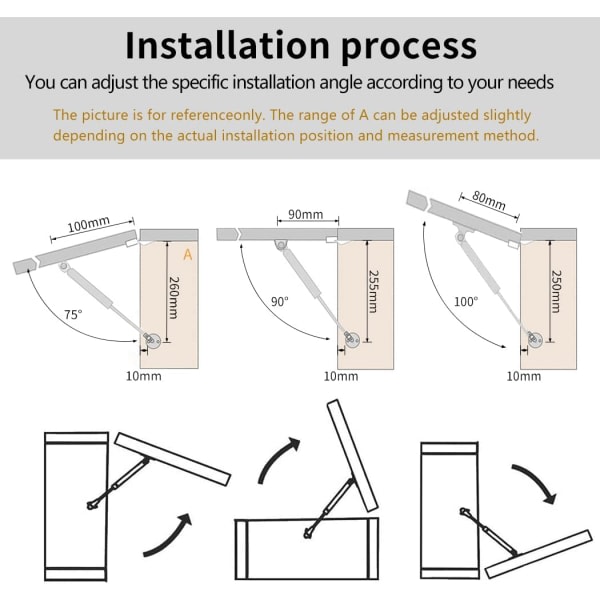 Installation process

You can adjust the specific installation angle according to your needs

The picture is for referenceonly. The range of A can be adjusted slightly depending on the actual installation position and measurement method.

100mm
A
260mm
75°
10mm

90mm
255mm
90°
10mm

80mm
250mm
100°
10mm