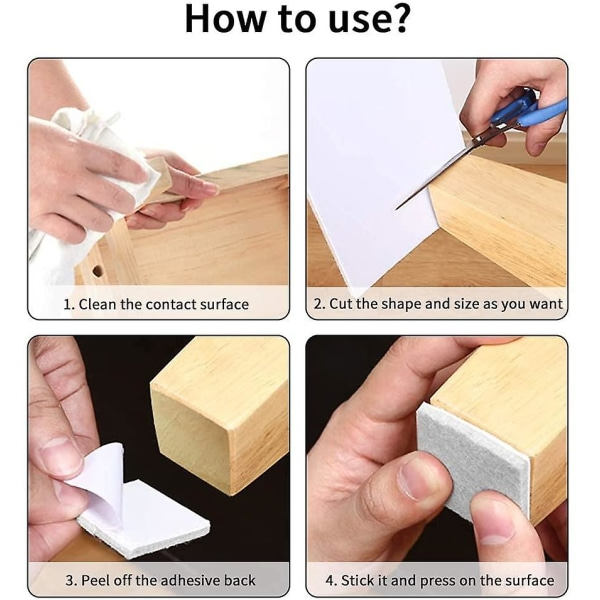 How to use?

1. Clean the contact surface

2. Cut the shape and size as you want

3. Peel off the adhesive back

4. Stick it and press on the surface