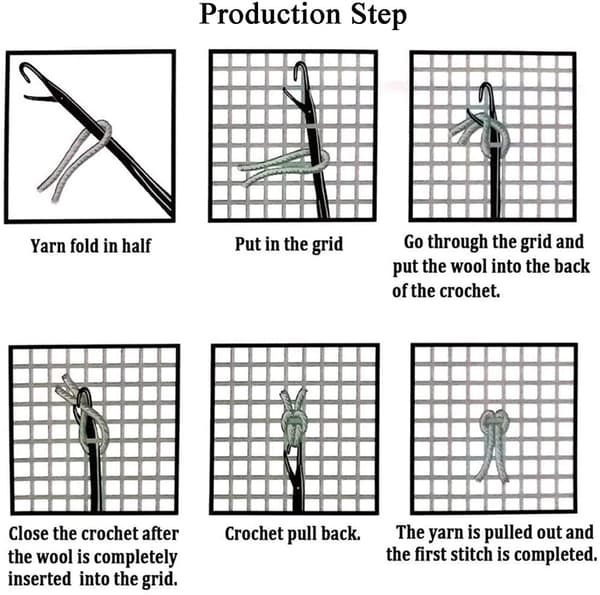 Production Step

Yarn fold in half

Put in the grid

Go through the grid and put the wool into the back of the crochet.

Close the crochet after the wool is completely inserted into the grid.

Crochet pull back.

The yarn is pulled out and the first stitch is completed.