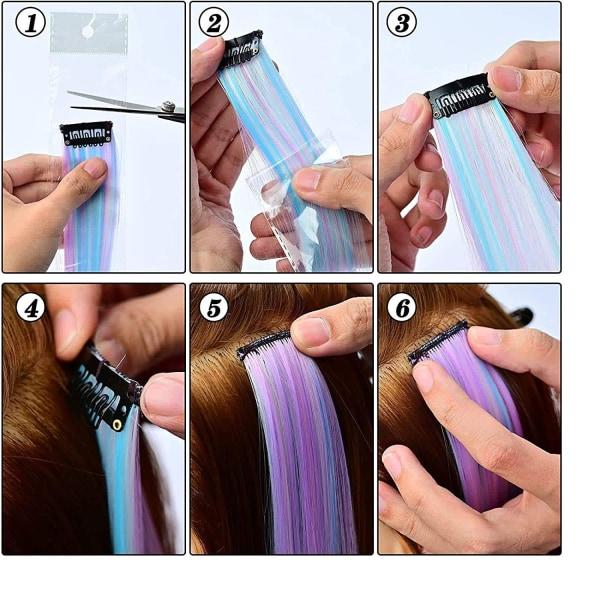 1
2
3
4
5
6