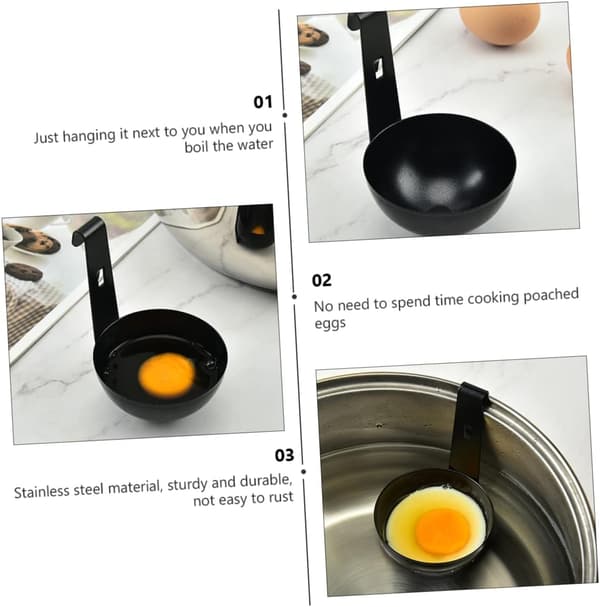 01
Just hanging it next to you when you boil the water

02
No need to spend time cooking poached eggs

03
Stainless steel material, sturdy and durable, not easy to rust