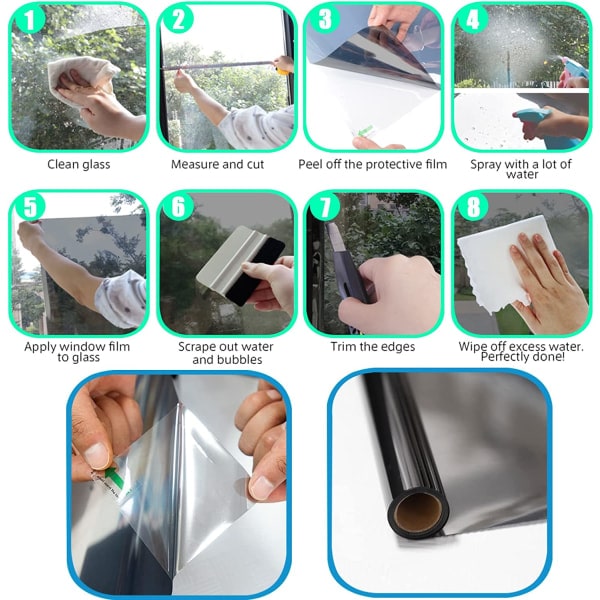 1
Clean glass

2
Measure and cut

3
Peel off the protective film

4
Spray with a lot of water

5
Apply window film to glass

6
Scrape out water and bubbles

7
Trim the edges

8
Wipe off excess water. Perfectly done!