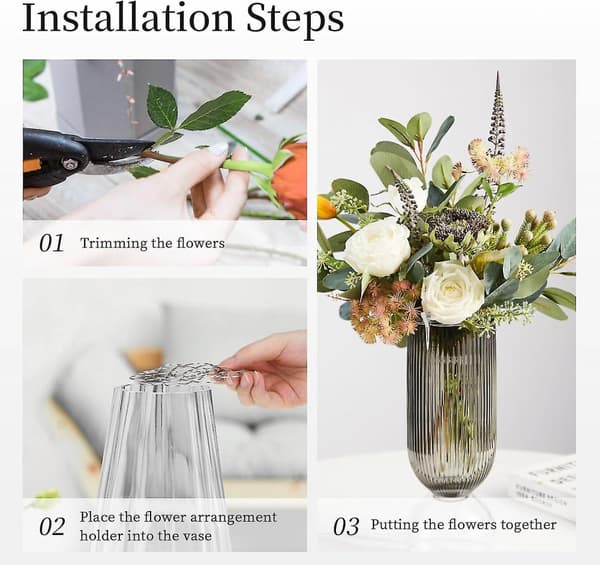 Installation Steps

01 Trimming the flowers

02 Place the flower arrangement holder into the vase

03 Putting the flowers together