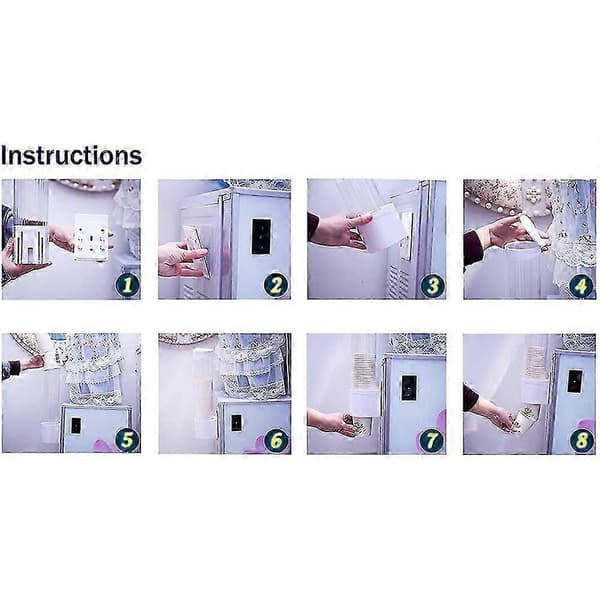 Instructions

1

2

3

4

5

6

7

8