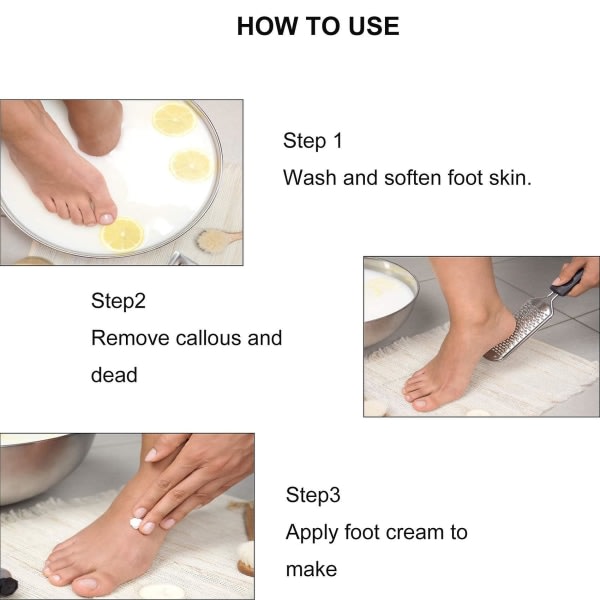 HOW TO USE

Step 1
Wash and soften foot skin.

Step2
Remove callous and dead

Step3
Apply foot cream to make