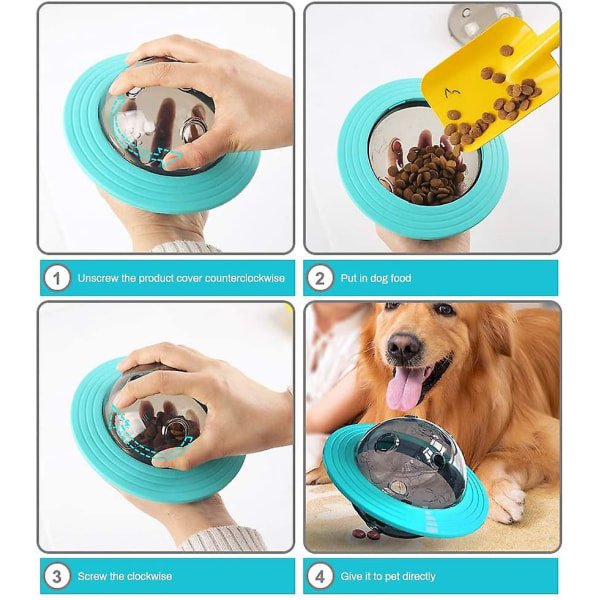 1 Unscrew the product cover counterclockwise

2 Put in dog food

3 Screw the clockwise

4 Give it to pet directly