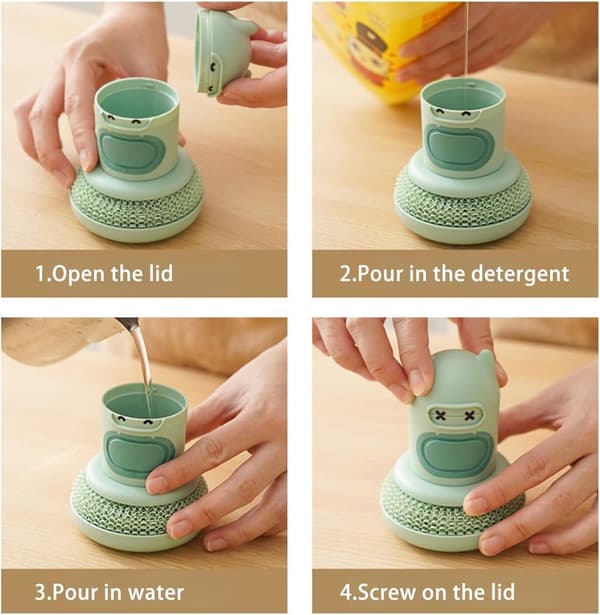 1.Open the lid

2.Pour in the detergent

3.Pour in water

4.Screw on the lid