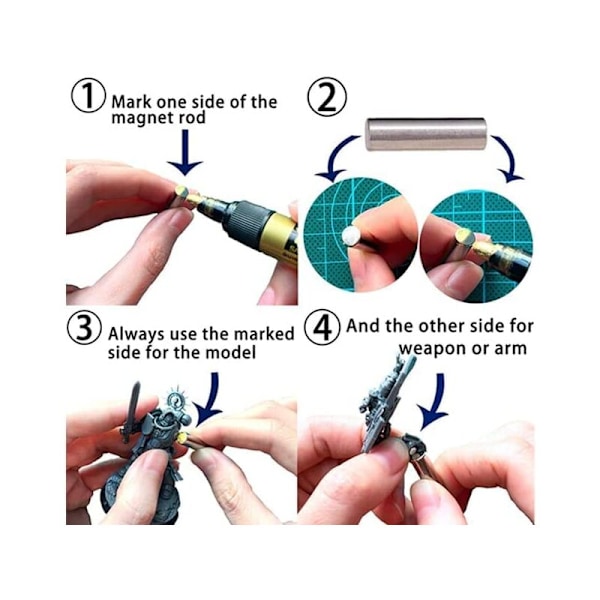 ① Mark one side of the magnet rod

②

③ Always use the marked side for the model

④ And the other side for weapon or arm