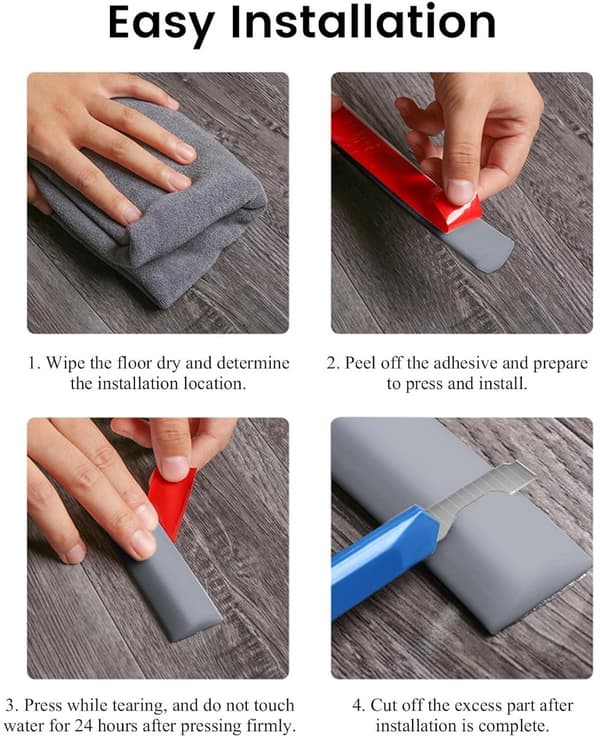 Easy Installation

1. Wipe the floor dry and determine the installation location.

2. Peel off the adhesive and prepare to press and install.

3. Press while tearing, and do not touch water for 24 hours after pressing firmly.

4. Cut off the excess part after installation is complete.