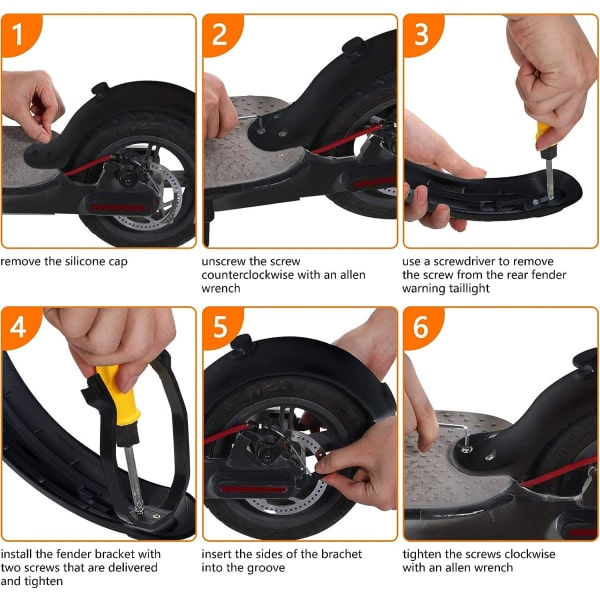 1

remove the silicone cap

2

unscrew the screw counterclockwise with an allen wrench

3

use a screwdriver to remove the screw from the rear fender warning taillight

4

install the fender bracket with two screws that are delivered and tighten

5

insert the sides of the brachet into the groove

6

tighten the screws clockwise with an allen wrench