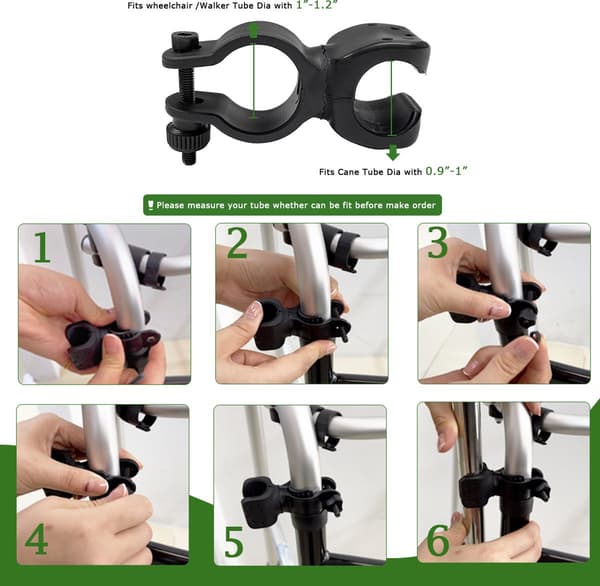 Fits wheelchair /Walker Tube Dia with 1"-1.2"

Fits Cane Tube Dia with 0.9"-1"

Please measure your tube whether can be fit before make order

1

2

3

4

5

6