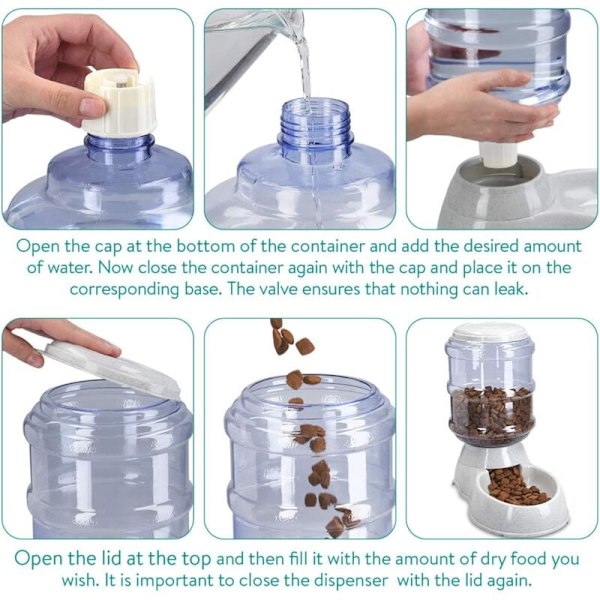 Open the cap at the bottom of the container and add the desired amount of water. Now close the container again with the cap and place it on the corresponding base. The valve ensures that nothing can leak.

Open the lid at the top and then fill it with the amount of dry food you wish. It is important to close the dispenser with the lid again.