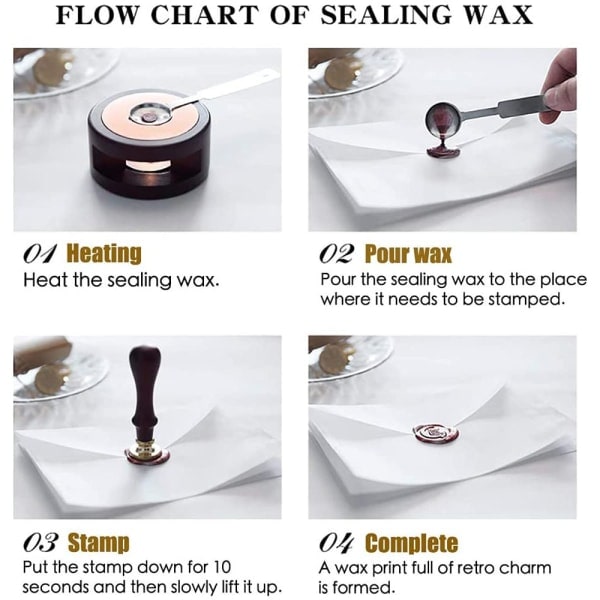 FLOW CHART OF SEALING WAX

01 Heating
Heat the sealing wax.

02 Pour wax
Pour the sealing wax to the place where it needs to be stamped.

03 Stamp
Put the stamp down for 10 seconds and then slowly lift it up.

04 Complete
A wax print full of retro charm is formed.