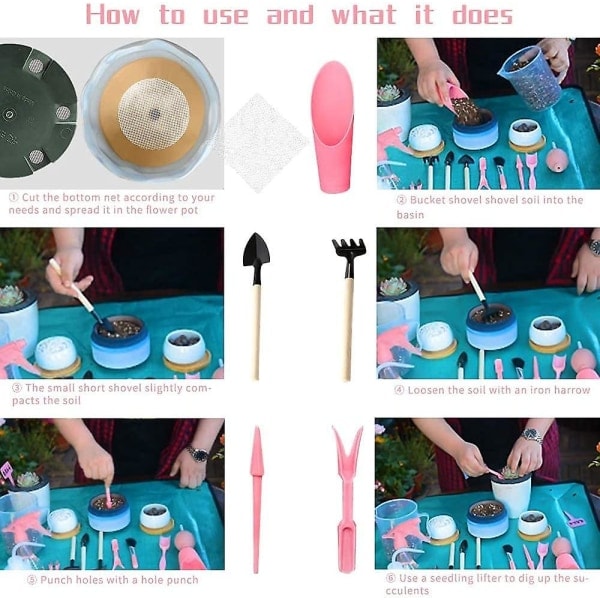 How to use and what it does

① Cut the bottom net according to your needs and spread it in the flower pot

② Bucket shovel shovel soil into the basin

③ The small short shovel slightly compacts the soil

④ Loosen the soil with an iron harrow

⑤ Punch holes with a hole punch

⑥ Use a seedling lifter to dig up the succulents