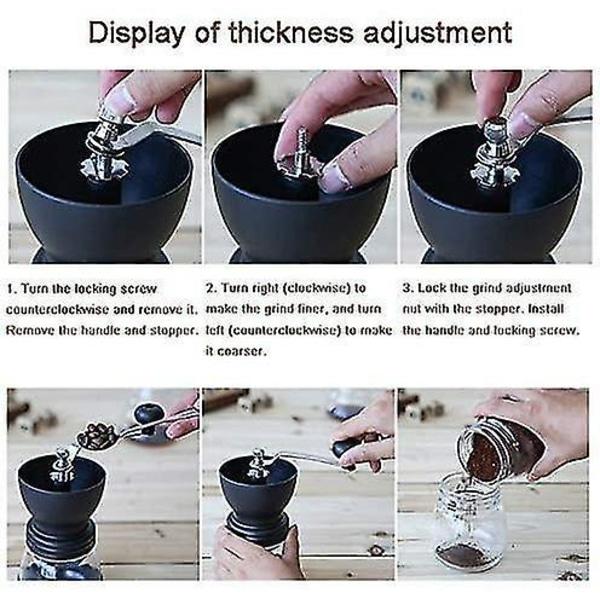 Display of thickness adjustment

1. Turn the locking screw counterclockwise and remove it. Remove the handle and stopper.

2. Turn right (clockwise) to make the grind finer, and turn left (counterclockwise) to make it coarser.

3. Lock the grind adjustment nut with the stopper. Install the handle and locking screw.