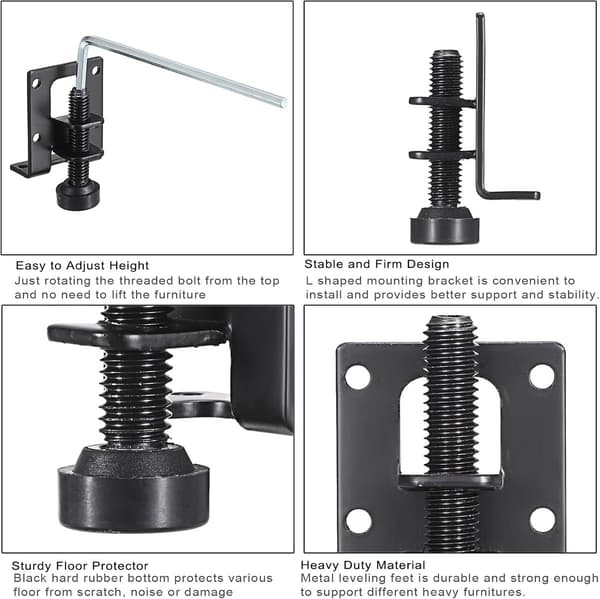 Easy to Adjust Height
Just rotating the threaded bolt from the top and no need to lift the furniture

Stable and Firm Design
L shaped mounting bracket is convenient to install and provides better support and stability.

Sturdy Floor Protector
Black hard rubber bottom protects various floor from scratch, noise or damage

Heavy Duty Material
Metal leveling feet is durable and strong enough to support different heavy furnitures.