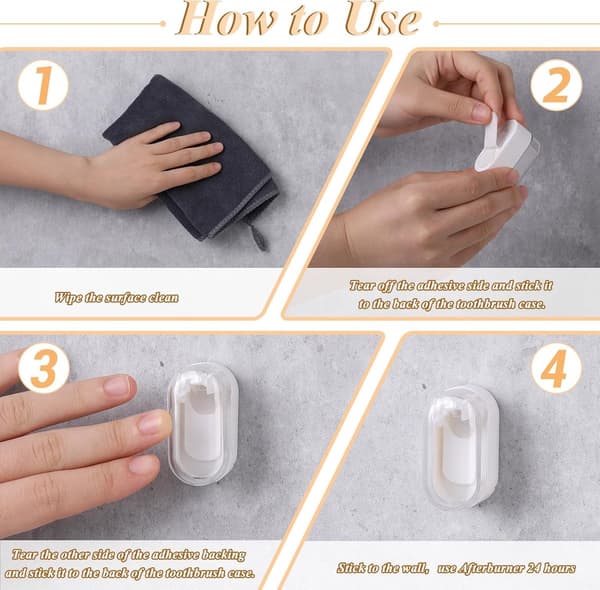 How to Use

1

Wipe the surface clean

2

Tear off the adhesive side and stick it to the back of the toothbrush case.

3

Tear the other side of the adhesive backing and stick it to the back of the toothbrush case.

4

Stick to the wall, use Afterburner 24 hours