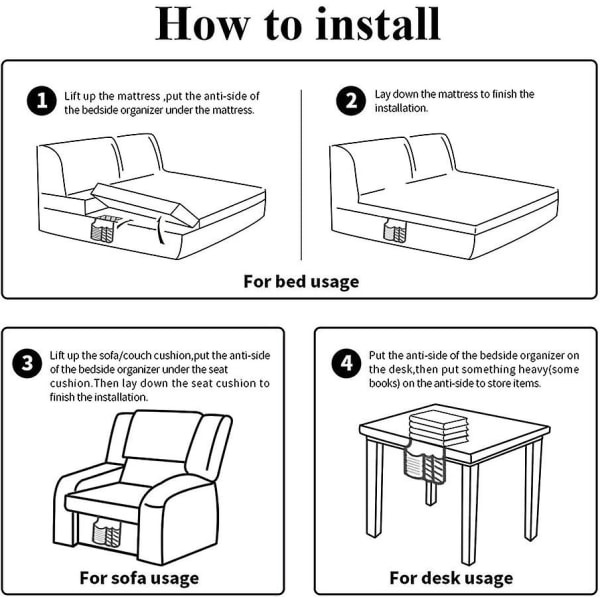 How to install

1 Lift up the mattress ,put the anti-side of the bedside organizer under the mattress.

2 Lay down the mattress to finish the installation.

For bed usage

3 Lift up the sofa/couch cushion,put the anti-side of the bedside organizer under the seat cushion.Then lay down the seat cushion to finish the installation.

For sofa usage

4 Put the anti-side of the bedside organizer on the desk,then put something heavy(some books) on the anti-side to store items.

For desk usage