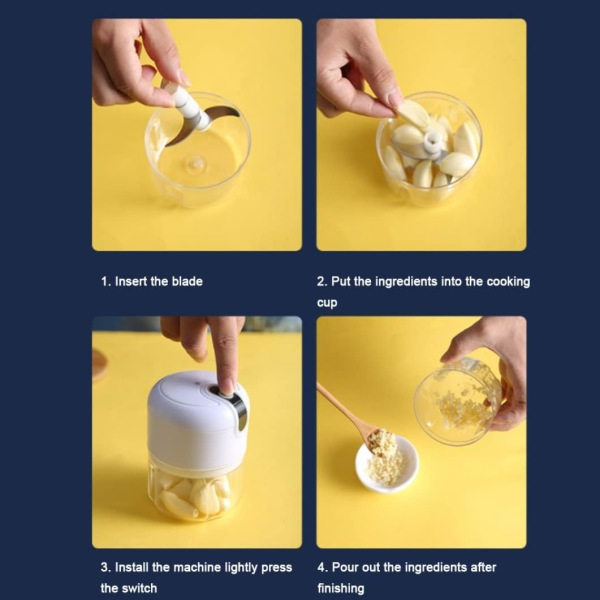 1. Insert the blade

2. Put the ingredients into the cooking cup

3. Install the machine lightly press the switch

4. Pour out the ingredients after finishing