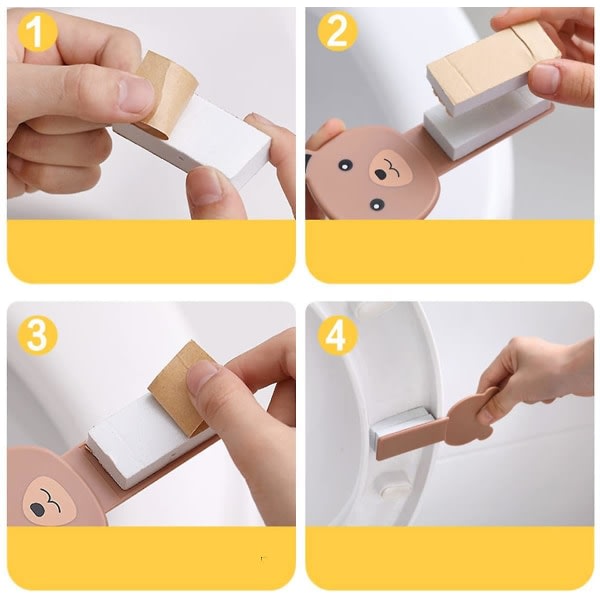 1

2

3

4