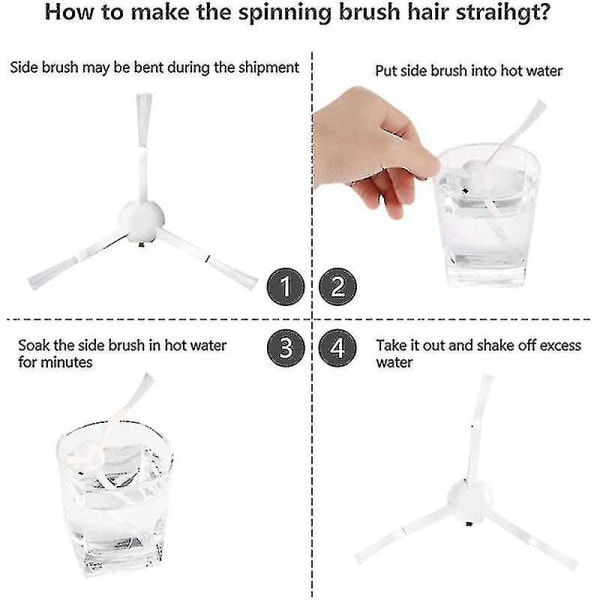 How to make the spinning brush hair straihgt?

Side brush may be bent during the shipment

Put side brush into hot water

1

2

3

4

Soak the side brush in hot water for minutes

Take it out and shake off excess water