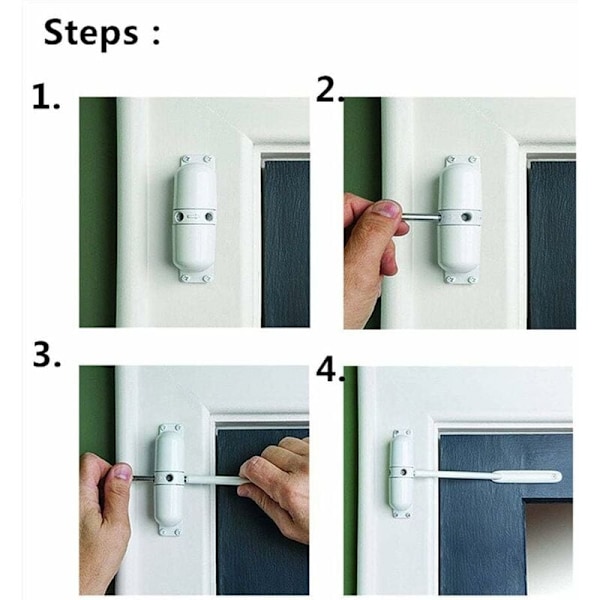 Steps :

1.

2.

3.

4.