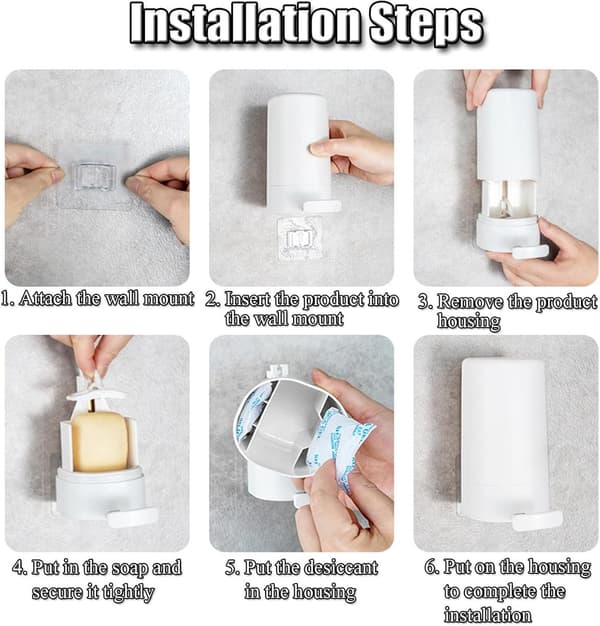 Installation Steps

1. Attach the wall mount

2. Insert the product into the wall mount

3. Remove the product housing

4. Put in the soap and secure it tightly

5. Put the desiccant in the housing

6. Put on the housing to complete the installation