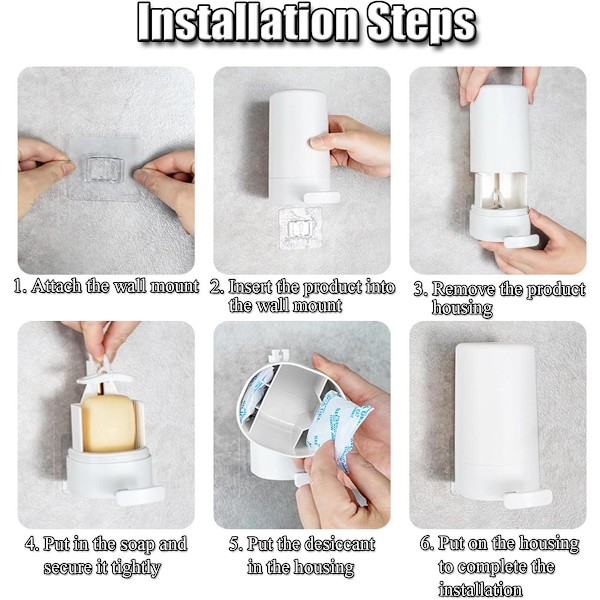 Installation Steps

1. Attach the wall mount

2. Insert the product into the wall mount

3. Remove the product housing

4. Put in the soap and secure it tightly

5. Put the desiccant in the housing

6. Put on the housing to complete the installation