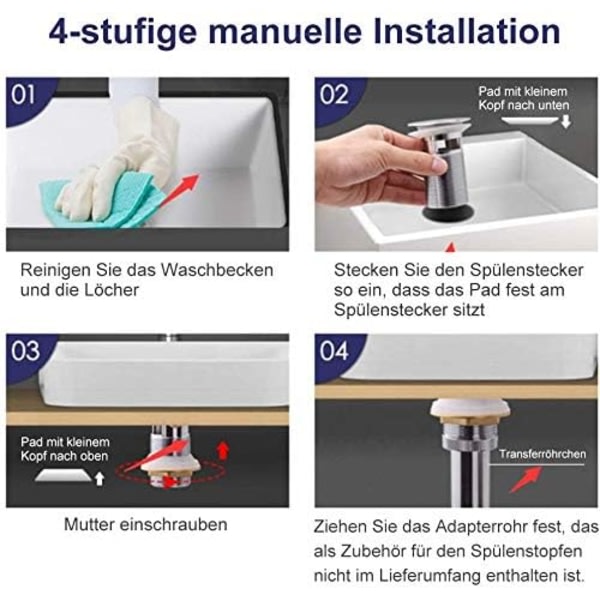 4-stufige manuelle Installation

01

Reinigen Sie das Waschbecken und die Löcher

02

Pad mit kleinem Kopf nach unten

Stecken Sie den Spülenstecker so ein, dass das Pad fest am Spülenstecker sitzt

03

Pad mit kleinem Kopf nach oben

Mutter einschrauben

04

Transferröhrchen

Ziehen Sie das Adapterrohr fest, das als Zubehör für den Spülenstopfen nicht im Lieferumfang enthalten ist.