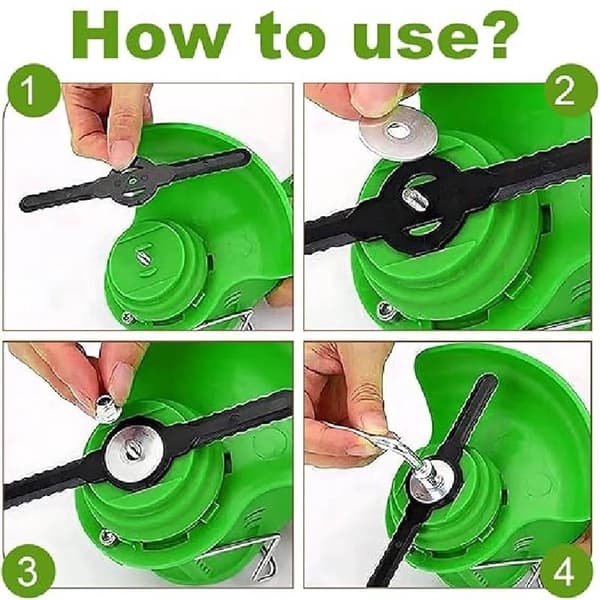 How to use?

1

2

3

4