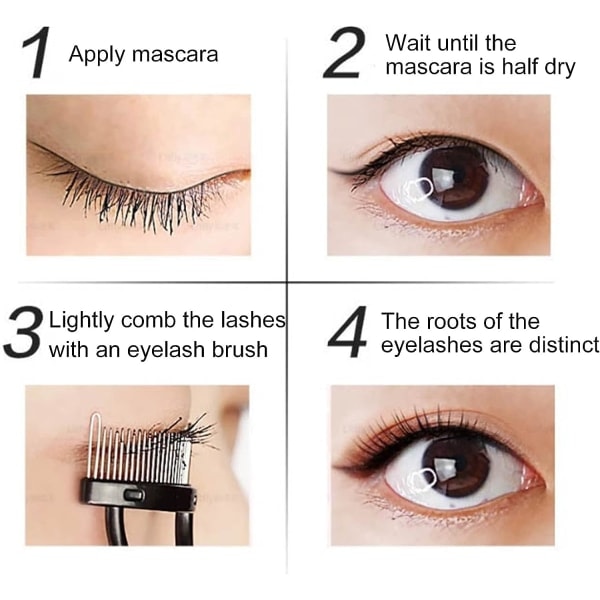 1 Apply mascara

2 Wait until the mascara is half dry

3 Lightly comb the lashes with an eyelash brush

4 The roots of the eyelashes are distinct