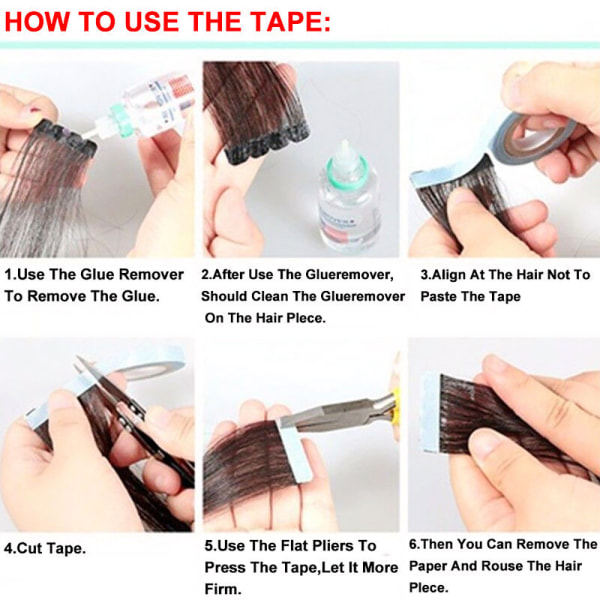 HOW TO USE THE TAPE:

1.Use The Glue Remover To Remove The Glue.

2.After Use The Glueremover, Should Clean The Glueremover On The Hair Piece.

3.Align At The Hair Not To Paste The Tape

4.Cut Tape.

5.Use The Flat Pliers To Press The Tape,Let It More Firm.

6.Then You Can Remove The Paper And Rouse The Hair Piece.