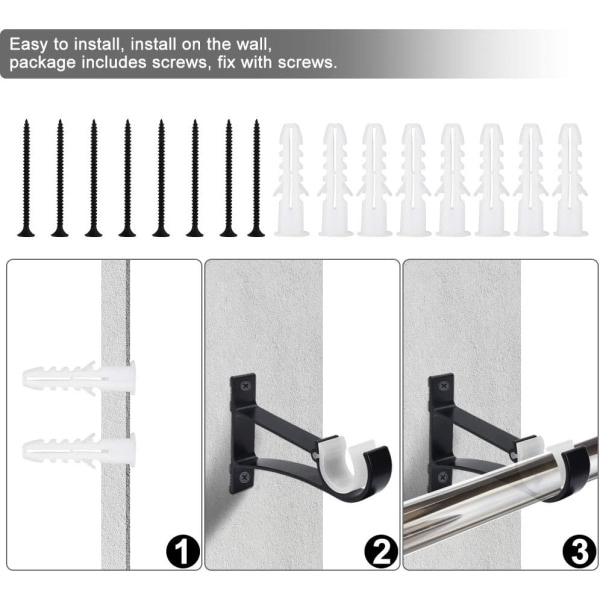 Easy to install, install on the wall, package includes screws, fix with screws.

1

2

3