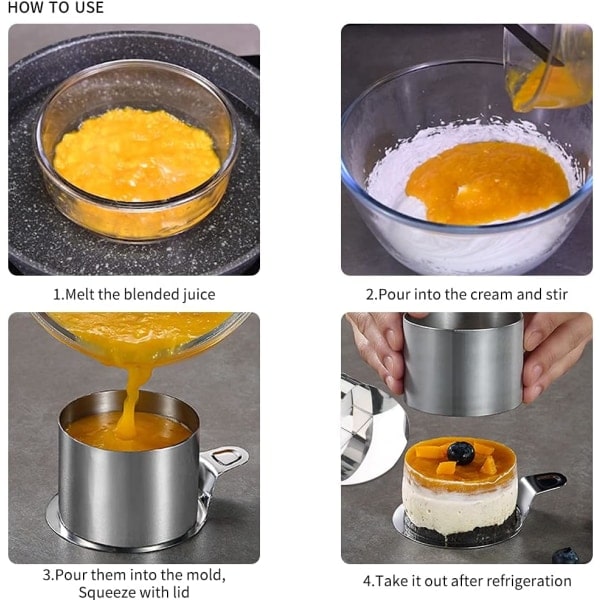 HOW TO USE

1.Melt the blended juice

2.Pour into the cream and stir

3.Pour them into the mold, Squeeze with lid

4.Take it out after refrigeration