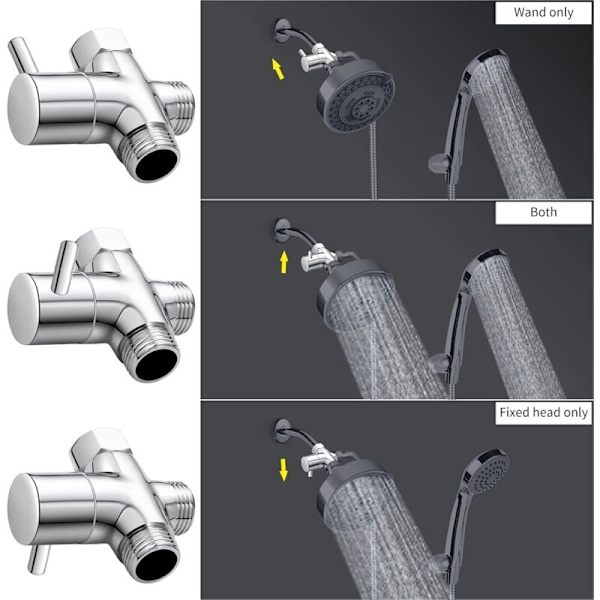 Wand only

Both

Fixed head only