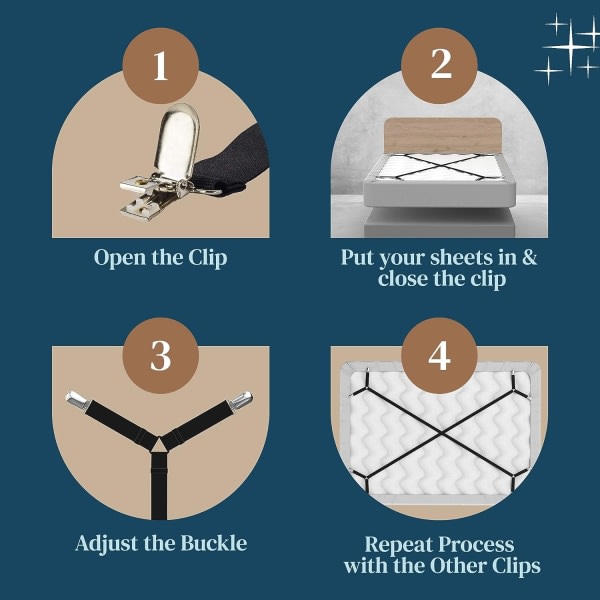 1

Open the Clip

2

Put your sheets in & close the clip

3

Adjust the Buckle

4

Repeat Process with the Other Clips