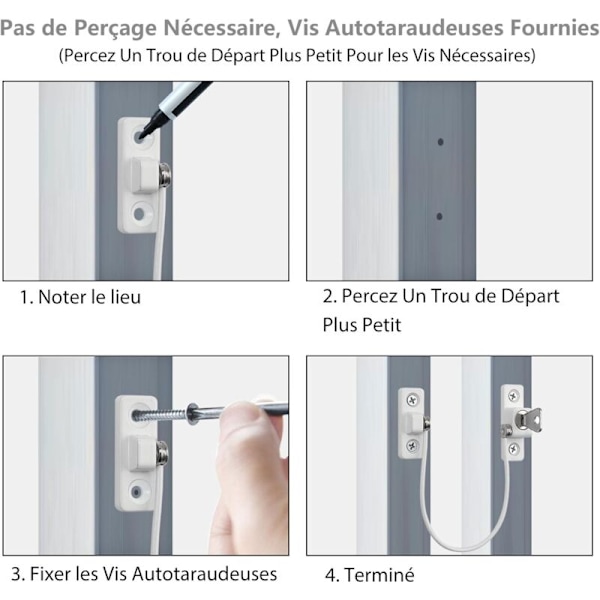 Pas de Perçage Nécessaire, Vis Autotaraudeuses Fournies
(Percez Un Trou de Départ Plus Petit Pour les Vis Nécessaires)

1. Noter le lieu

2. Percez Un Trou de Départ Plus Petit

3. Fixer les Vis Autotaraudeuses

4. Terminé