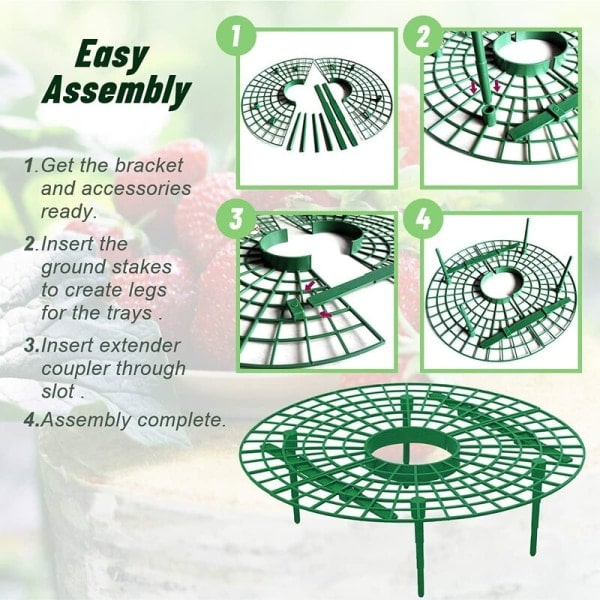 Easy Assembly

1.Get the bracket and accessories ready.

2.Insert the ground stakes to create legs for the trays .

3.Insert extender coupler through slot .

4.Assembly complete.

1

2

3

4