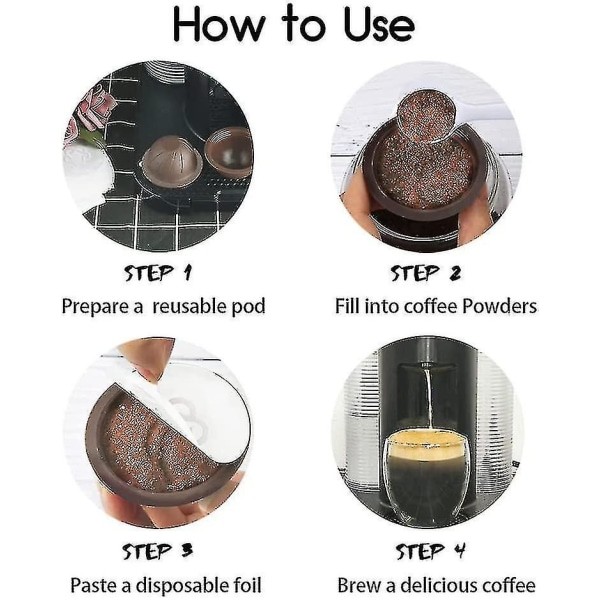 How to Use

STEP 1
Prepare a reusable pod

STEP 2
Fill into coffee Powders

STEP 3
Paste a disposable foil

STEP 4
Brew a delicious coffee