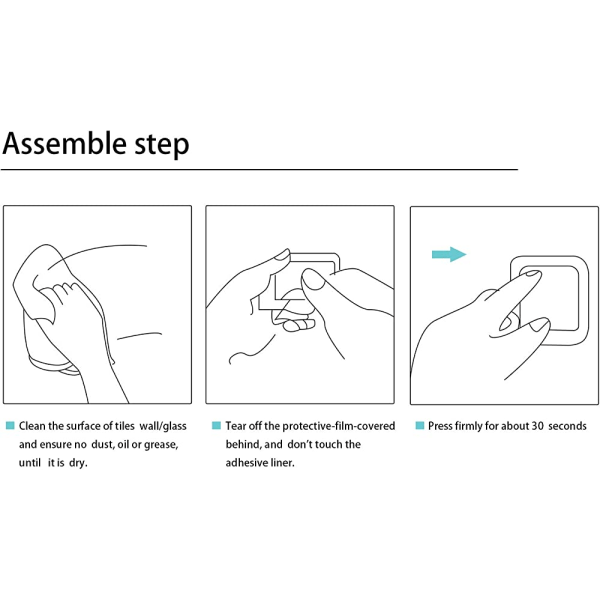 Assemble step

Clean the surface of tiles wall/glass and ensure no dust, oil or grease, until it is dry.

Tear off the protective-film-covered behind, and don't touch the adhesive liner.

Press firmly for about 30 seconds