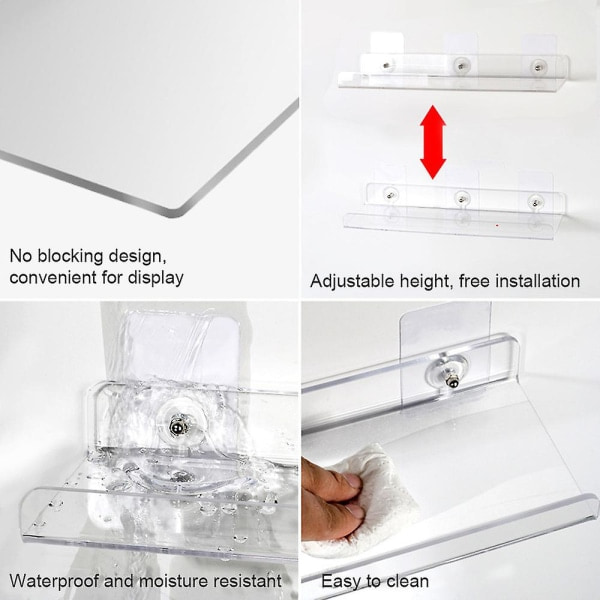 No blocking design, convenient for display

Adjustable height, free installation

Waterproof and moisture resistant

Easy to clean