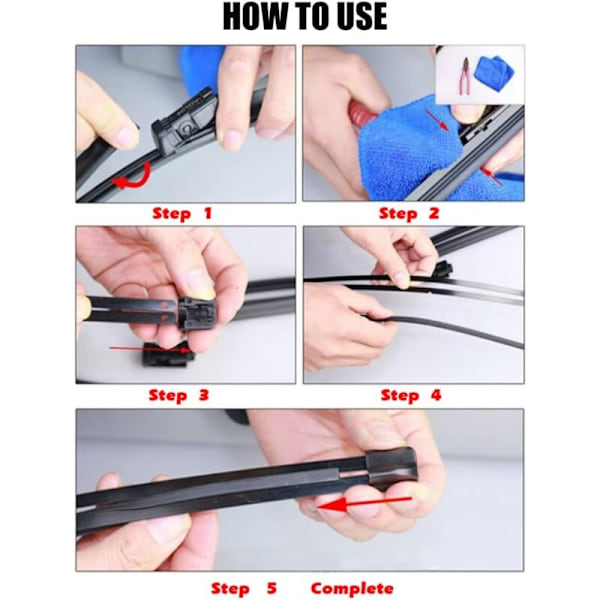 HOW TO USE

Step 1

Step 2

Step 3

Step 4

Step 5 Complete