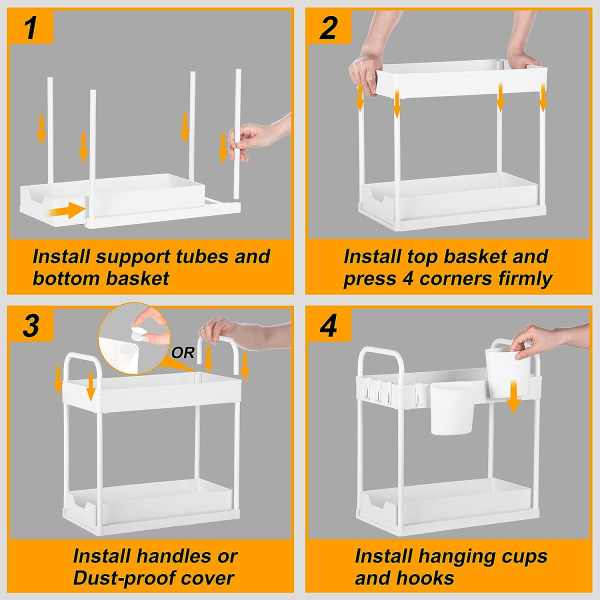 1

Install support tubes and bottom basket

2

Install top basket and press 4 corners firmly

3

OR

Install handles or Dust-proof cover

4

Install hanging cups and hooks