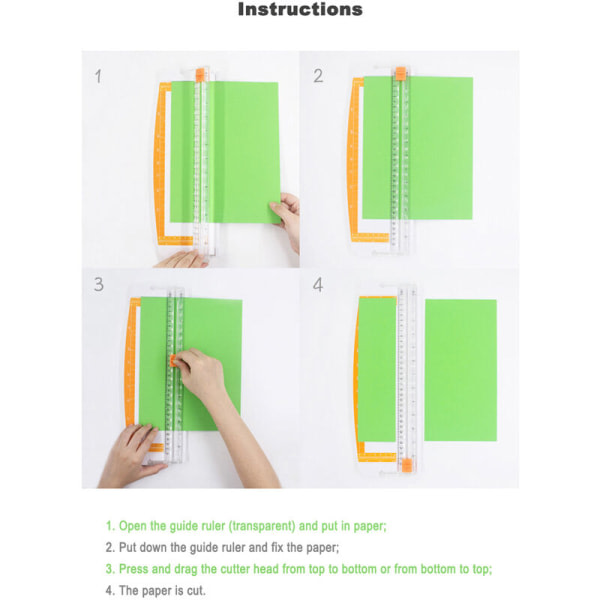 Instructions

1

2

3

4

1. Open the guide ruler (transparent) and put in paper;

2. Put down the guide ruler and fix the paper;

3. Press and drag the cutter head from top to bottom or from bottom to top;

4. The paper is cut.