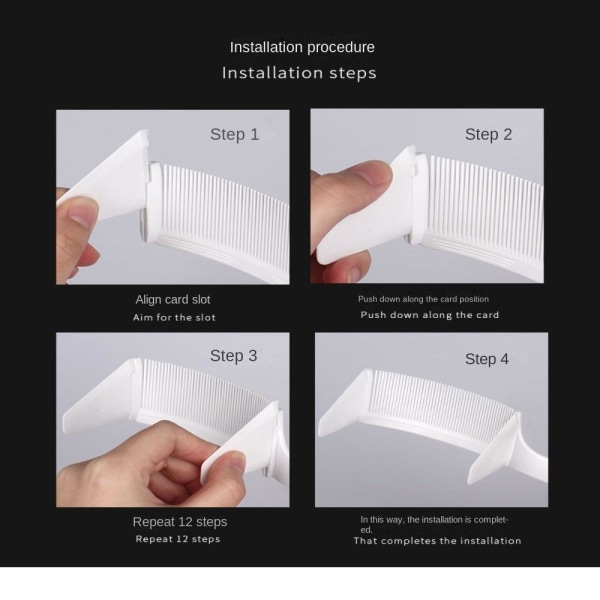 Installation procedure
Installation steps

Step 1

Align card slot
Aim for the slot

Step 2

Push down along the card position
Push down along the card

Step 3

Repeat 12 steps
Repeat 12 steps

Step 4

In this way, the installation is completed.
That completes the installation