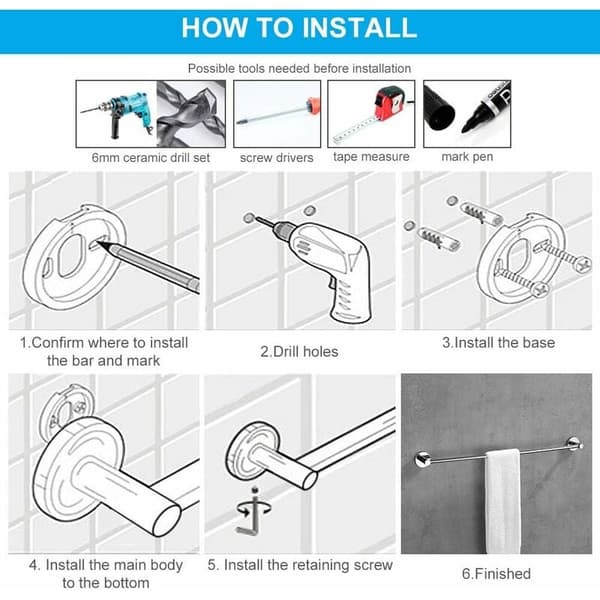 HOW TO INSTALL

Possible tools needed before installation

6mm ceramic drill set

screw drivers

tape measure

mark pen

1.Confirm where to install the bar and mark

2.Drill holes

3.Install the base

4. Install the main body to the bottom

5. Install the retaining screw

6.Finished