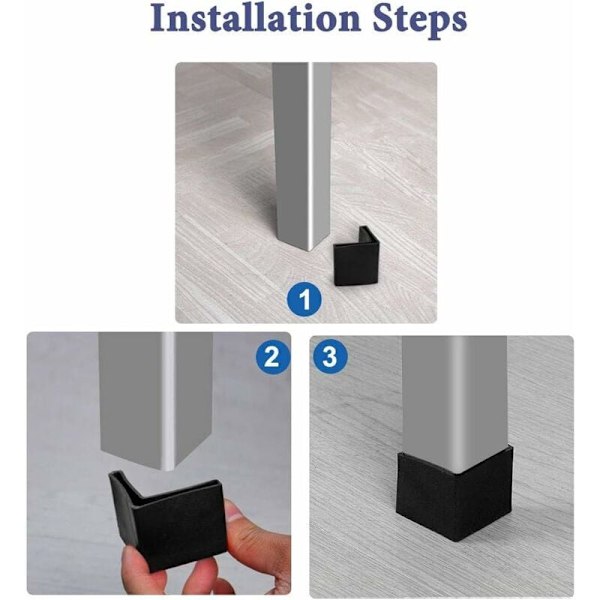 Installation Steps

1

2

3