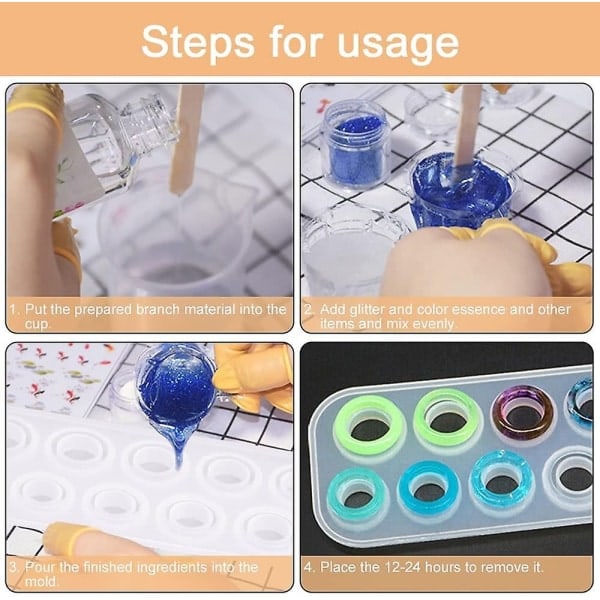 Steps for usage

1. Put the prepared branch material into the cup.

2. Add glitter and color essence and other items and mix evenly.

3. Pour the finished ingredients into the mold.

4. Place the 12-24 hours to remove it.