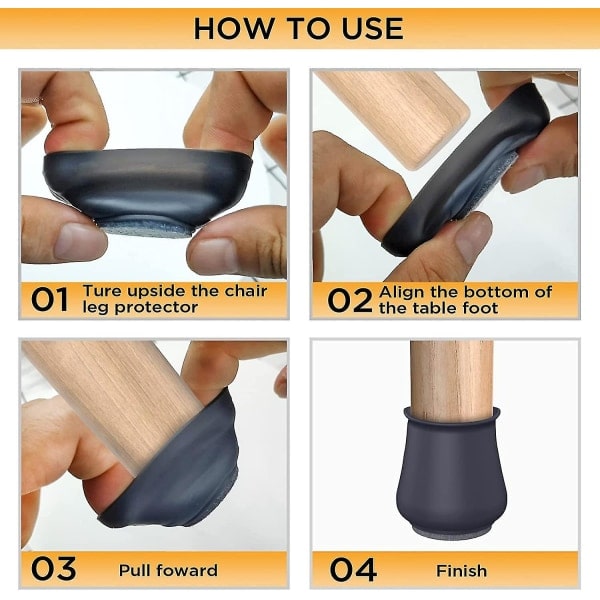 HOW TO USE

01 Ture upside the chair leg protector

02 Align the bottom of the table foot

03 Pull foward

04 Finish