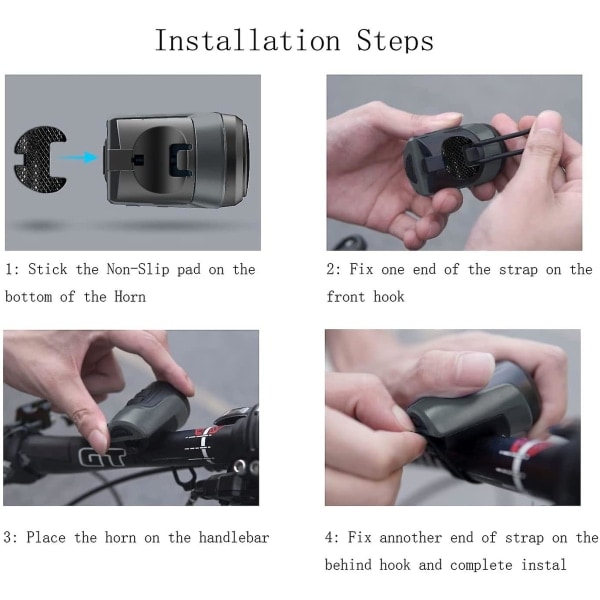 Installation Steps

1: Stick the Non-Slip pad on the bottom of the Horn

2: Fix one end of the strap on the front hook

GT

3: Place the horn on the handlebar

4: Fix annother end of strap on the behind hook and complete instal